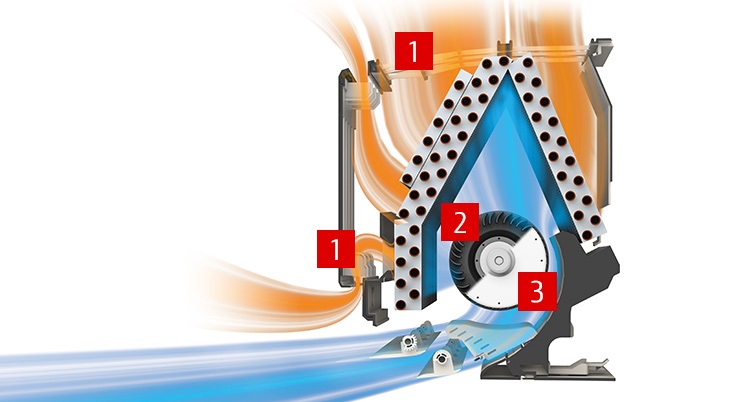 1
1
2
3