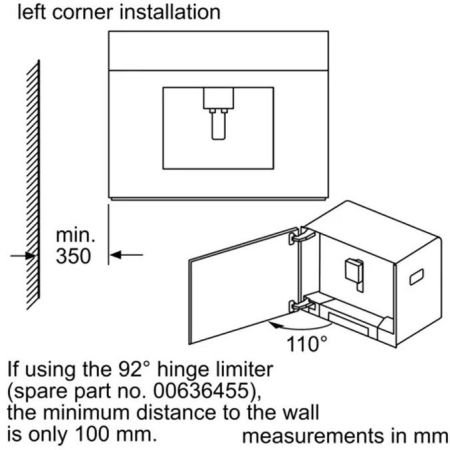 left corner installation

min.
350

110°

If using the 92° hinge limiter (spare part no. 00636455), the minimum distance to the wall is only 100 mm.

measurements in mm